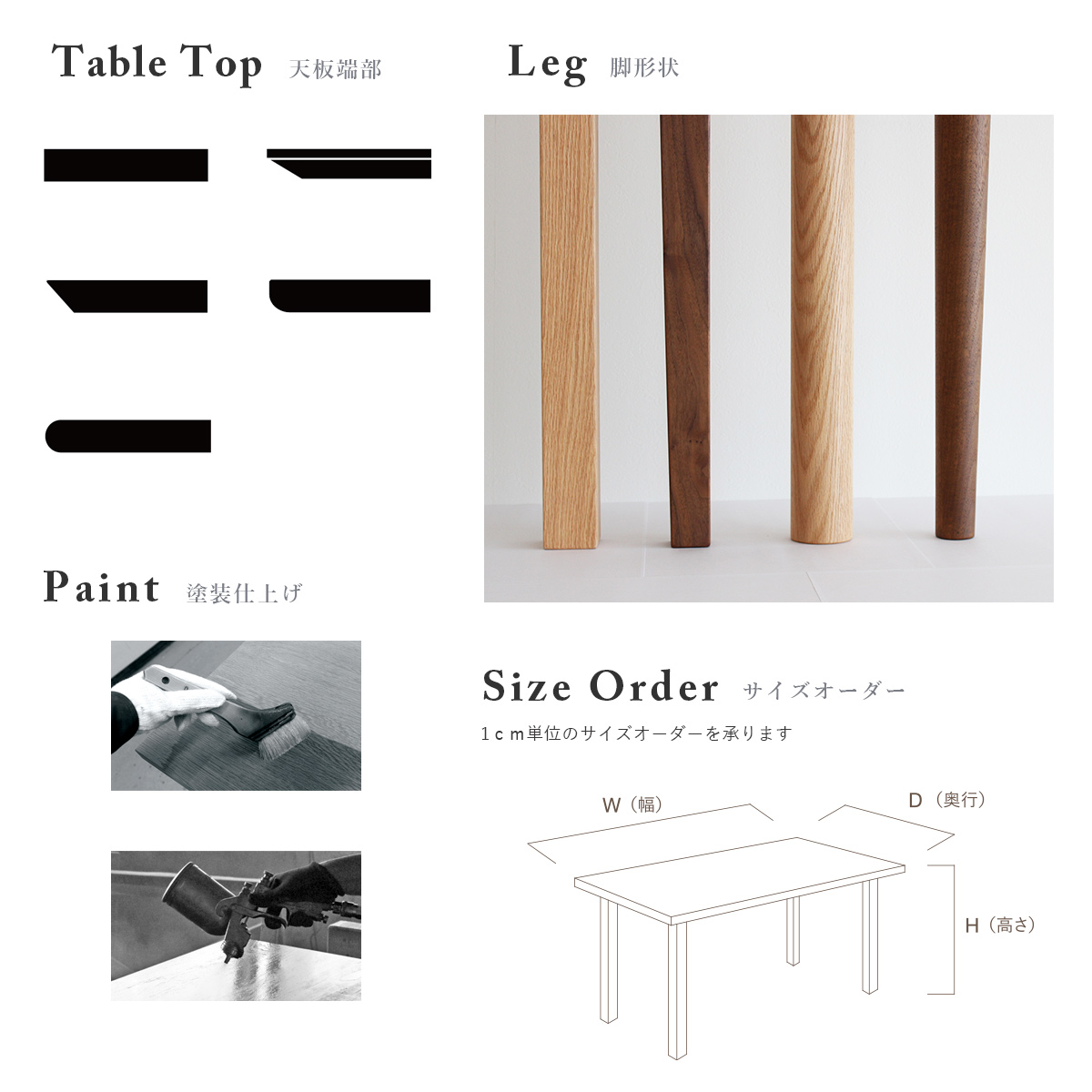 Table Top 天板端部

Leg 脚形状

Paint 塗装仕上げ

Size Order サイズオーダー

1cm単位のサイズオーダーを承ります

W（幅）

D（奥行）

H（高さ）